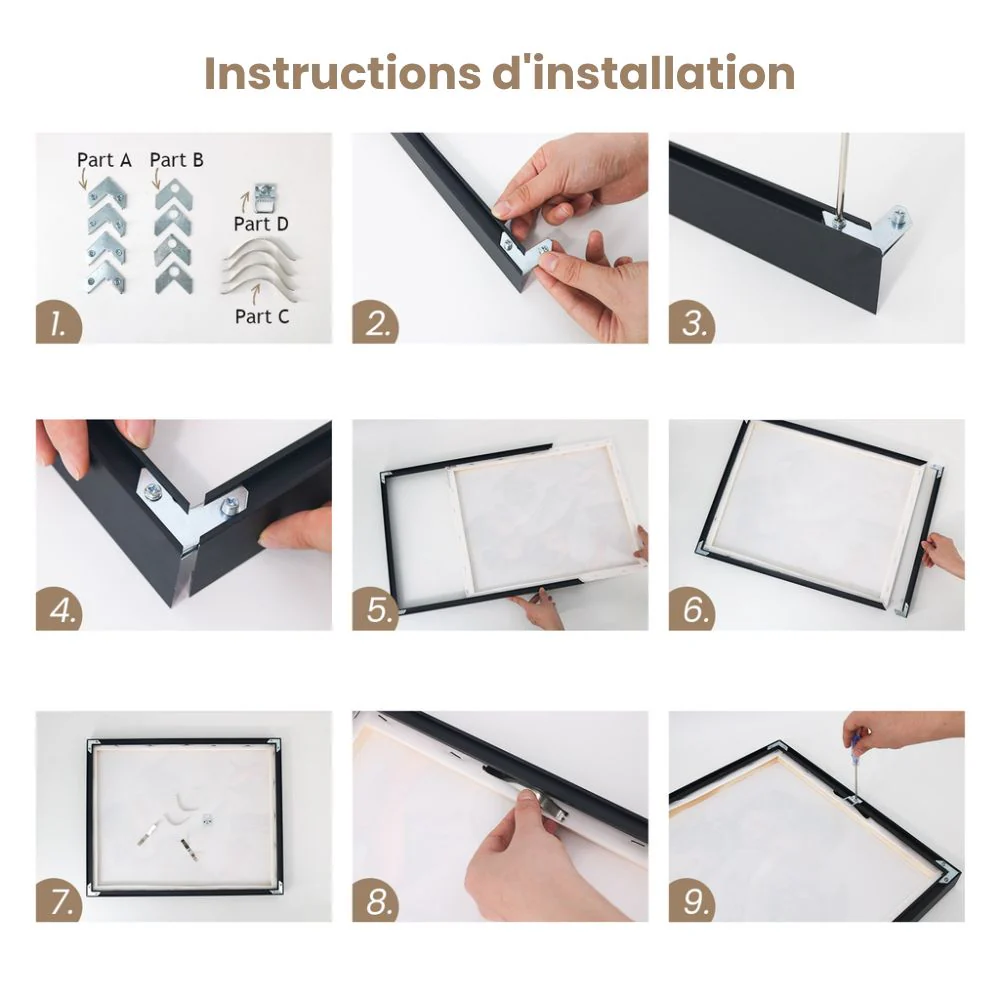 Instructions d'installation

Part A Part B

Part D

Part C

1.

2.

3.

4.

5.

6.

7.

8.

9.